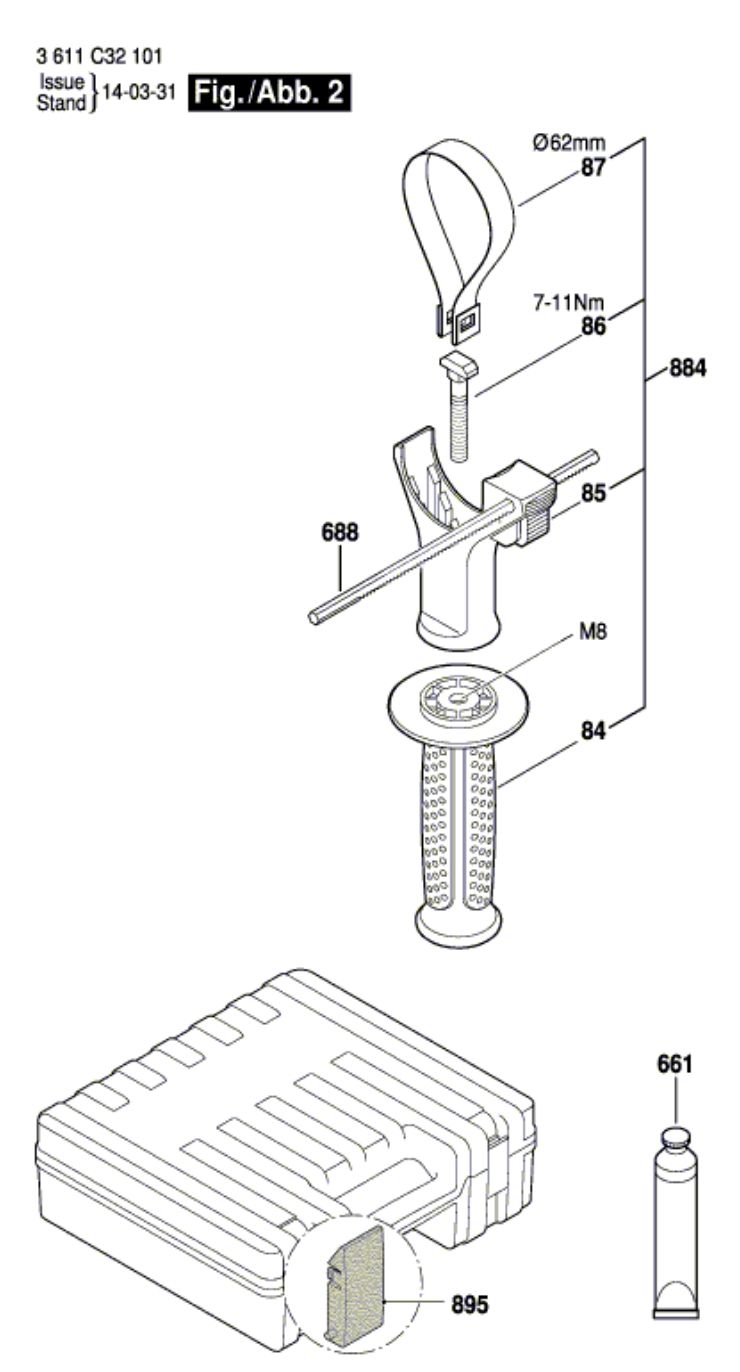 3 611 C32 101
Issue
Stand } 14-03-31 Fig./Abb. 2

Ø62mm
87

7-11Nm
86

884

85

688

M8

84

661

895